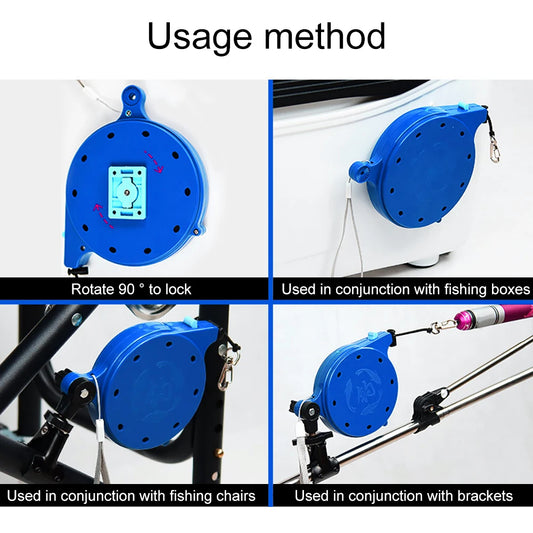 Usage method

Rotate 90 ° to lock

Used in conjunction with fishing boxes

Used in conjunction with fishing chairs

Used in conjunction with brackets