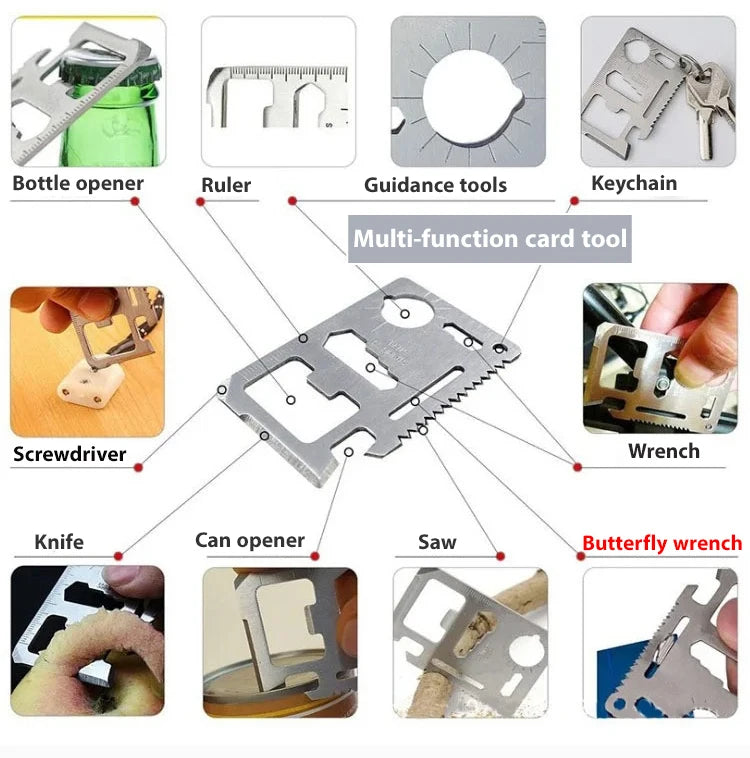 Bottle opener

Ruler

Guidance tools

Keychain

Multi-function card tool

Screwdriver

Wrench

Knife

Can opener

Saw

Butterfly wrench